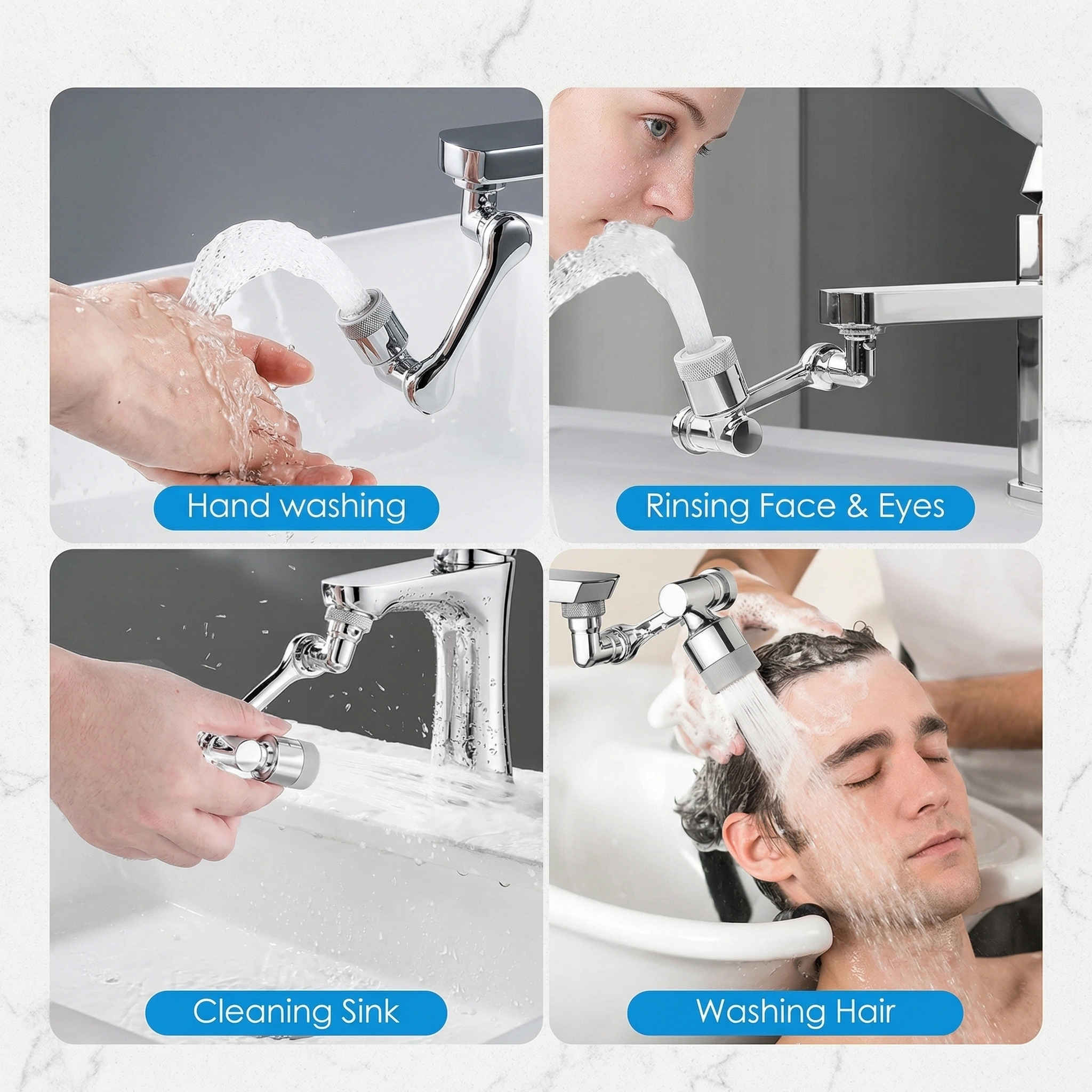 Hand washing

Rinsing Face & Eyes

Cleaning Sink

Washing Hair